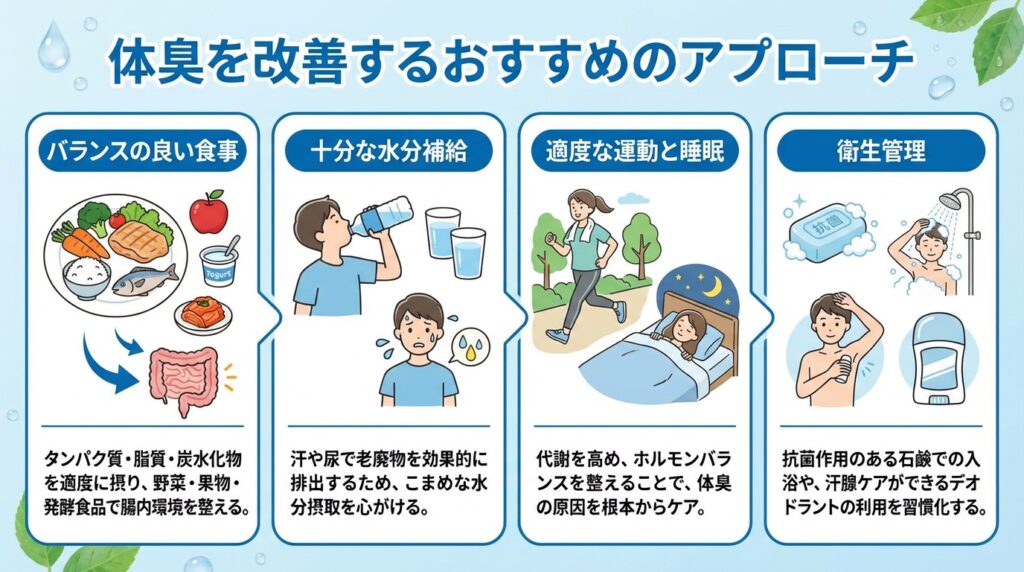 体臭を改善するおすすめのアプローチ

バランスの良い食事

Yogurt

タンパク質・脂質・炭水化物を適度に摂り、野菜・果物・発酵食品で腸内環境を整える。

十分な水分補給

汗や尿で老廃物を効果的に排出するため、こまめな水分摂取を心がける。

適度な運動と睡眠

代謝を高め、ホルモンバランスを整えることで、体臭の原因を根本からケア。

衛生管理

抗菌

抗菌作用のある石鹸での入浴や、汗腺ケアができるデオドラントの利用を習慣化する。